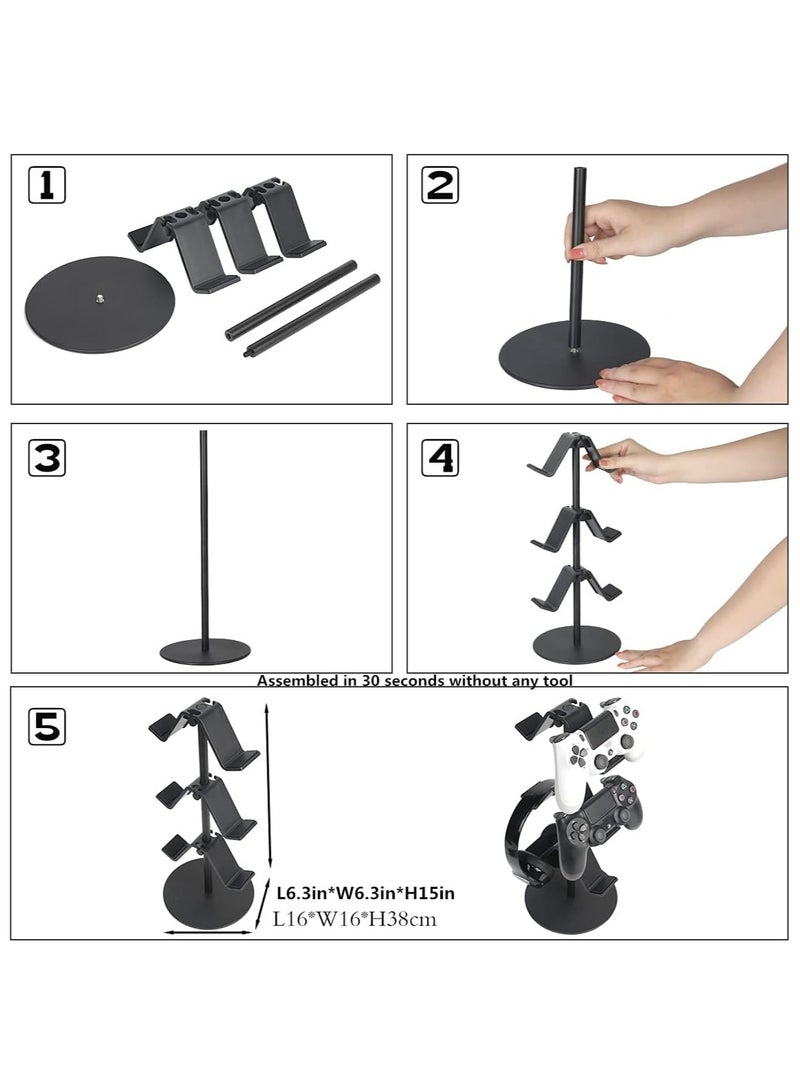 1

2

3

4

Assembled in 30 seconds without any tool

5

L6.3in*W6.3in*H15in
L16*W16*H38cm